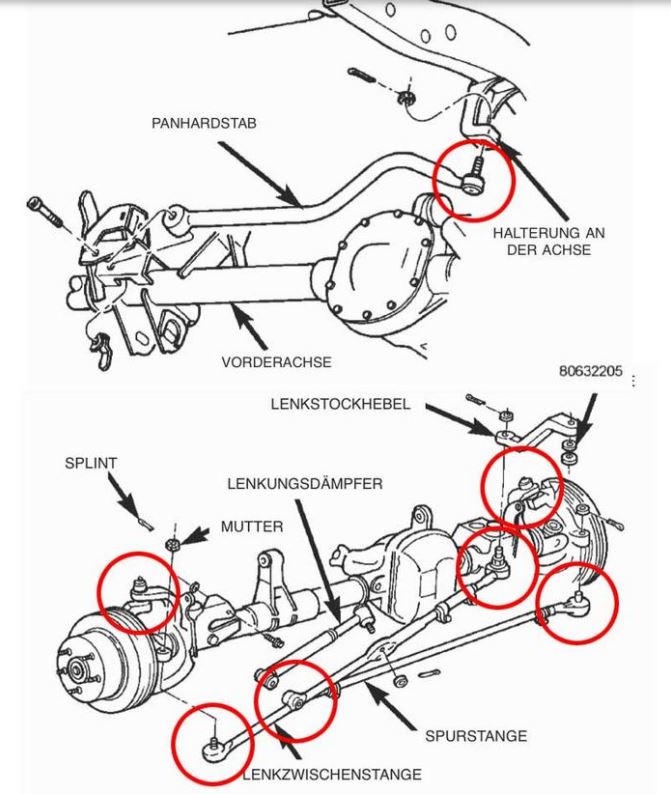 PANHARDSTAB

HALTERUNG AN DER ACHSE

VORDERACHSE

80632205

LENKSTOCKHEBEL

SPLINT

LENKUNGSDÄMPFER

MUTTER

SPURSTANGE

LENKZWISCHENSTANGE